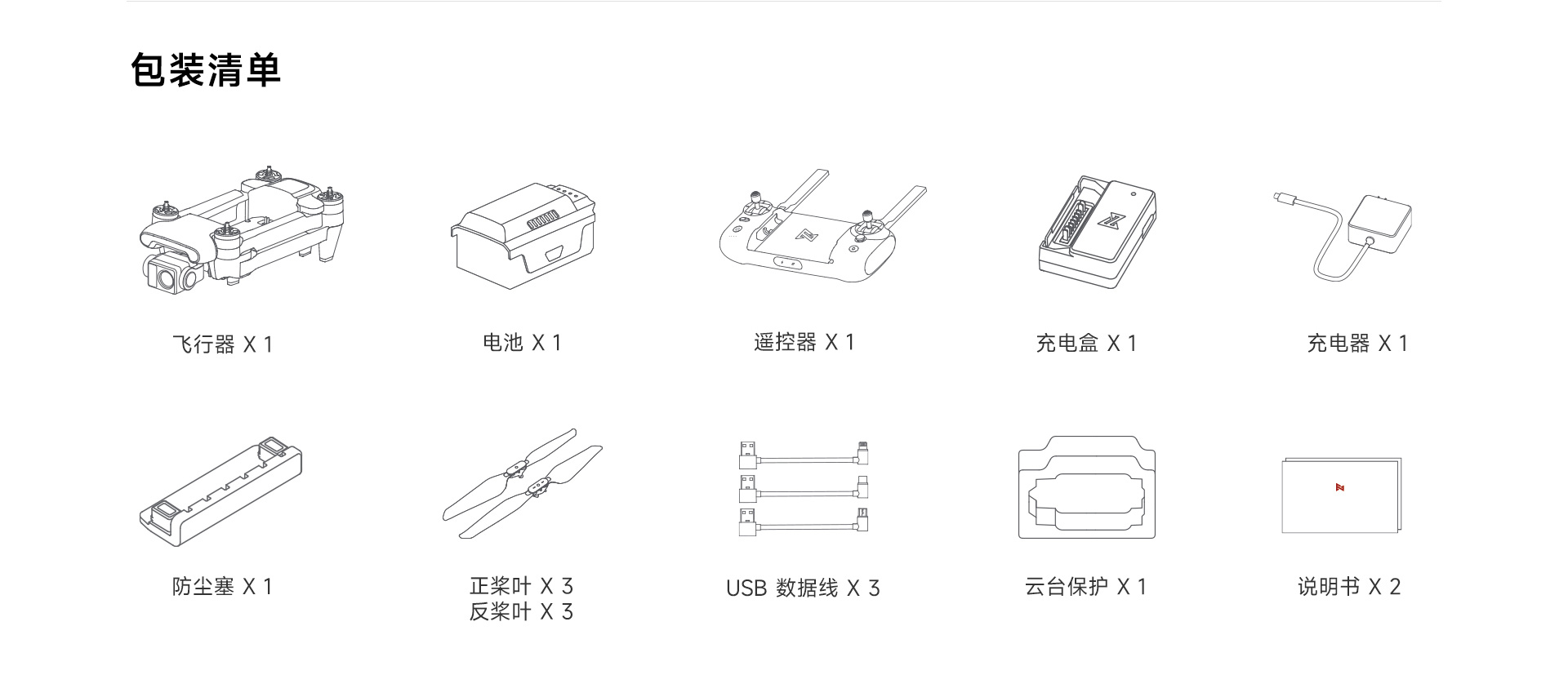 包装清单

飞行器 X 1

电池 X 1

遥控器 X 1

充电盒 X 1

充电器 X 1

防尘塞 X 1

正桨叶 X 3
反桨叶 X 3

USB 数据线 X 3

云台保护 X 1

说明书 X 2