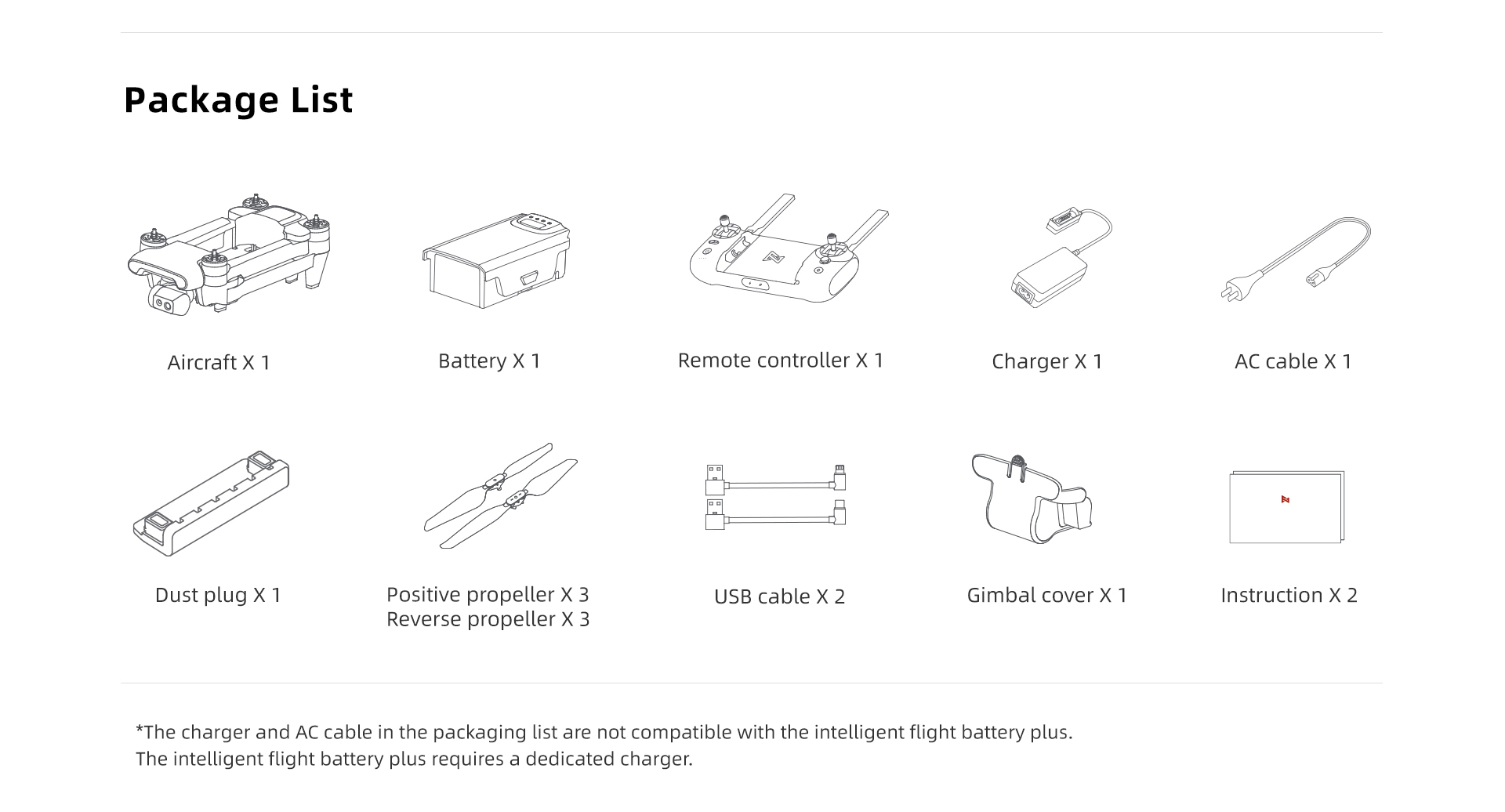 Package List

Aircraft X 1

Battery X 1

Remote controller X 1

Charger X 1

AC cable X 1

Dust plug X 1

Positive propeller X 3
Reverse propeller X 3

USB cable X 2

Gimbal cover X 1

Instruction X 2

*The charger and AC cable in the packaging list are not compatible with the intelligent flight battery plus.
The intelligent flight battery plus requires a dedicated charger.