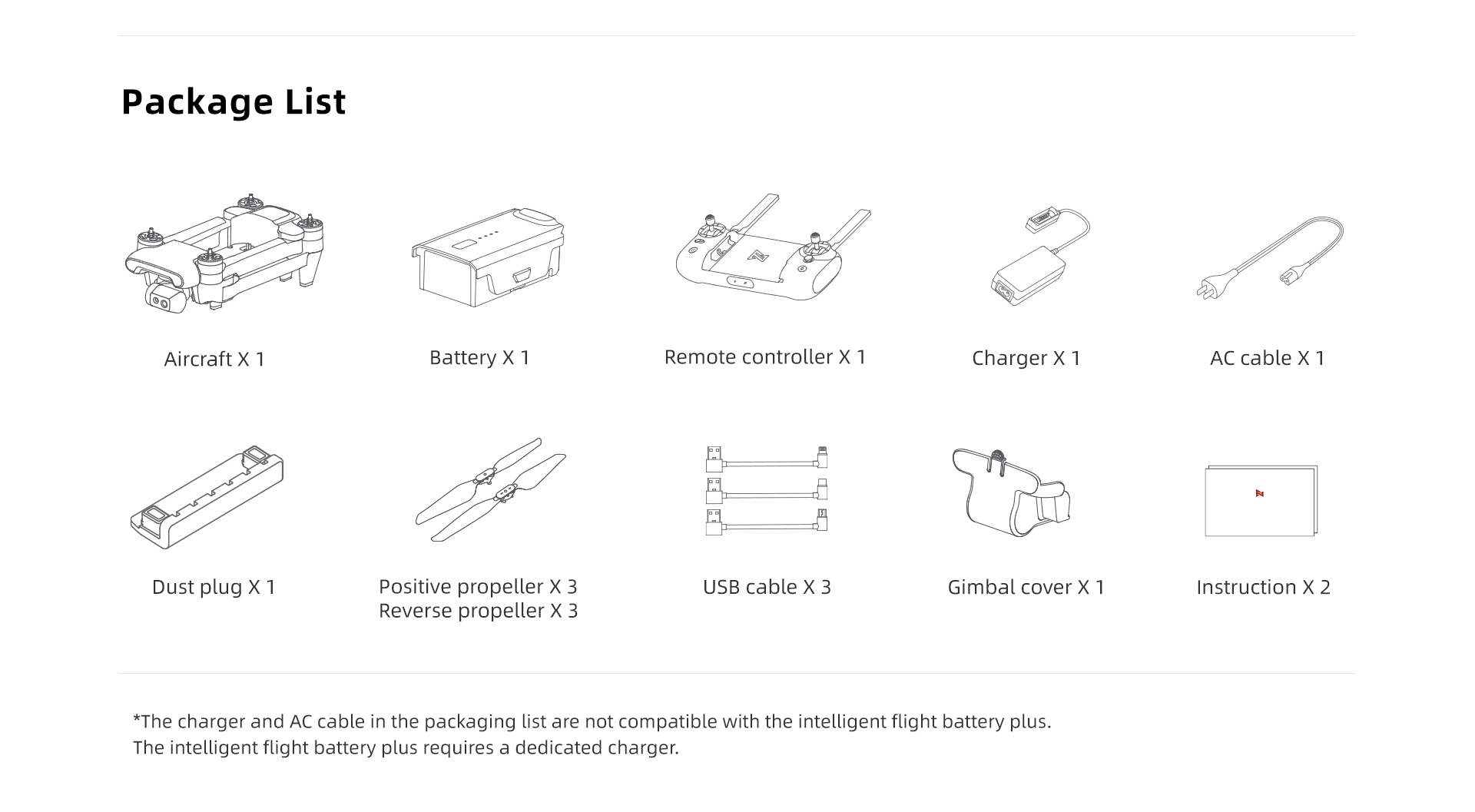 Package List

Aircraft X 1

Battery X 1

Remote controller X 1

Charger X 1

AC cable X 1

Dust plug X 1

Positive propeller X 3
Reverse propeller X 3

USB cable X 3

Gimbal cover X 1

Instruction X 2

*The charger and AC cable in the packaging list are not compatible with the intelligent flight battery plus.
The intelligent flight battery plus requires a dedicated charger.